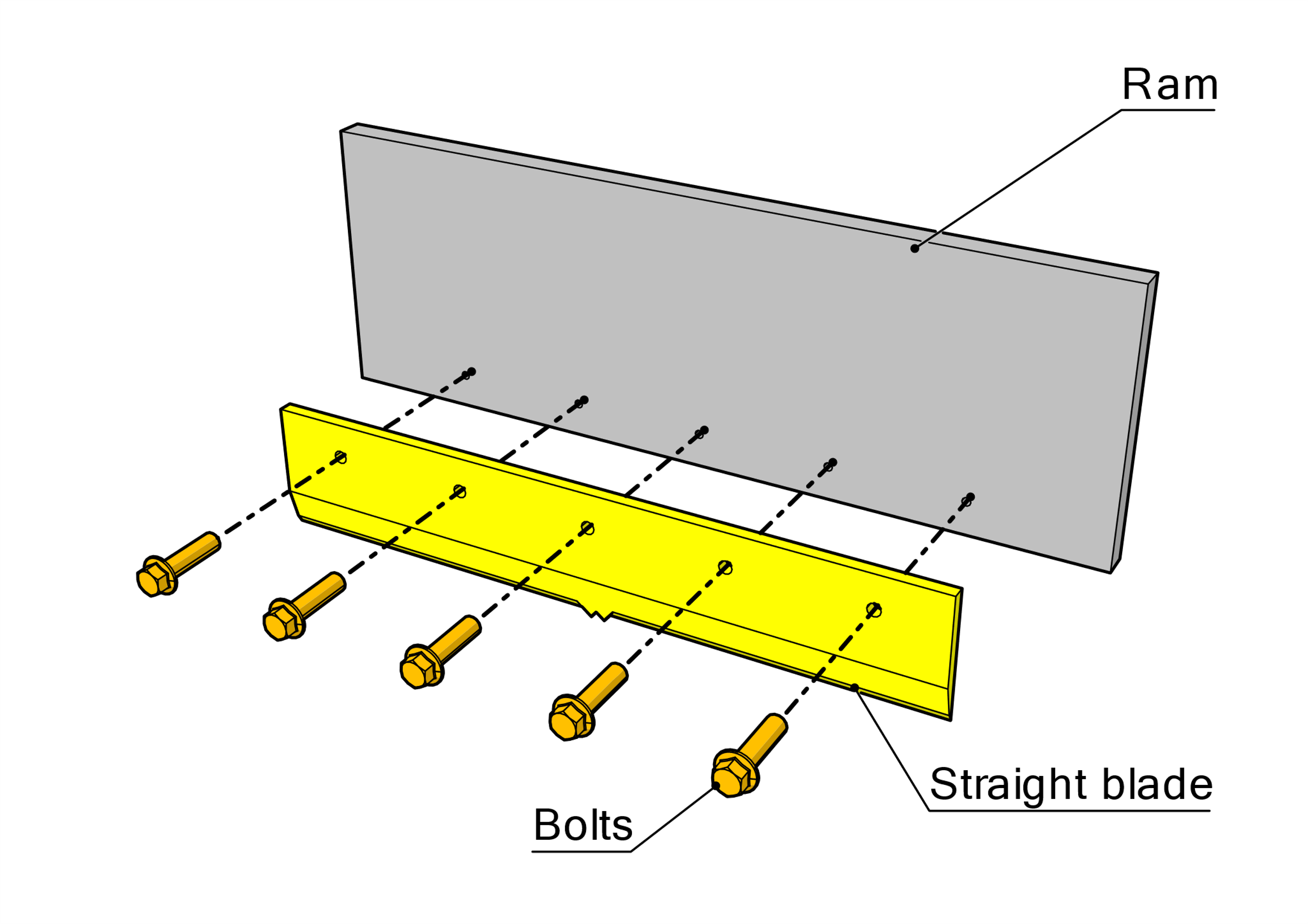 Ram

Straight blade

Bolts